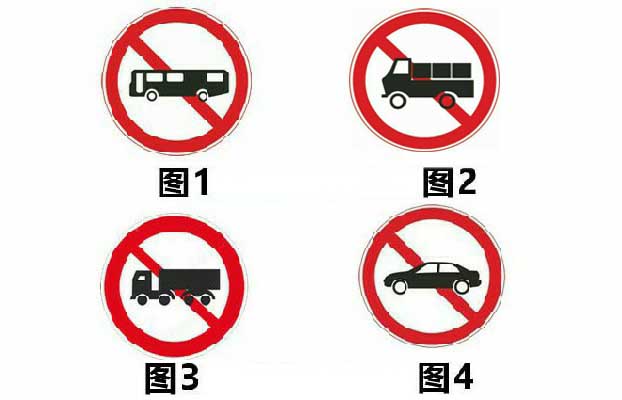 图1

图2

图3

图4